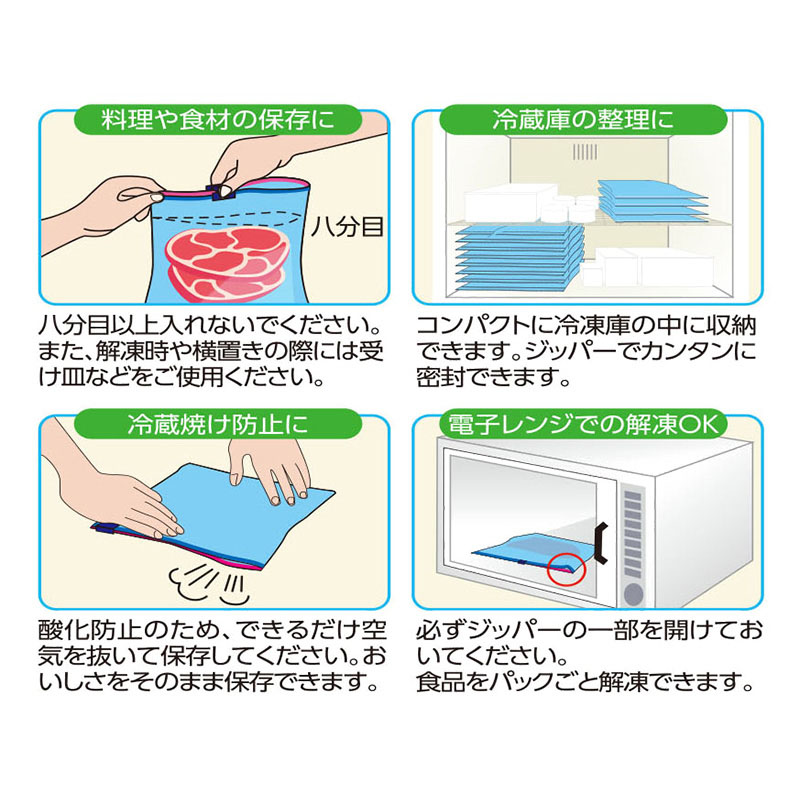 料理や食材の保存に

八分目

八分目以上入れないでください。また、解凍時や横置きの際には受け皿などをご使用ください。

冷蔵庫の整理に

コンパクトに冷凍庫の中に収納できます。ジッパーでカンタンに密封できます。

冷蔵焼け防止に

酸化防止のため、できるだけ空気を抜いて保存してください。おいしさをそのまま保存できます。

電子レンジでの解凍OK

必ずジッパーの一部を開けておいてください。
食品をパックごと解凍できます。