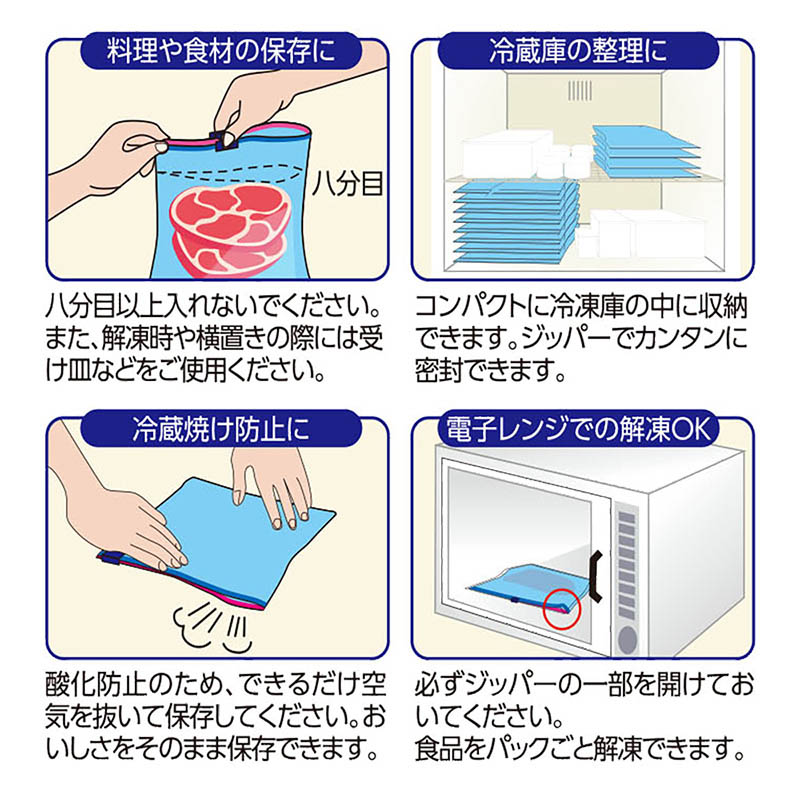 料理や食材の保存に

八分目

八分目以上入れないでください。また、解凍時や横置きの際には受け皿などをご使用ください。

冷蔵庫の整理に

コンパクトに冷凍庫の中に収納できます。ジッパーでカンタンに密封できます。

冷蔵焼け防止に

酸化防止のため、できるだけ空気を抜いて保存してください。おいしさをそのまま保存できます。

電子レンジでの解凍OK

必ずジッパーの一部を開けておいてください。
食品をパックごと解凍できます。