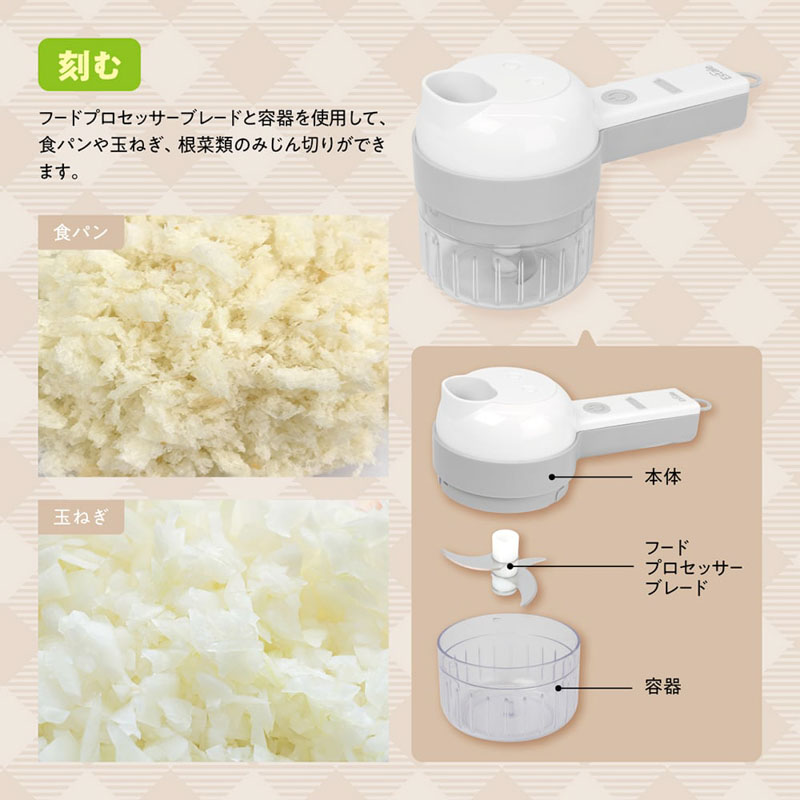 刻む

フードプロセッサーブレードと容器を使用して、食パンや玉ねぎ、根菜類のみじん切りができます。

食パン

玉ねぎ

本体

フード
プロセッサー
ブレード

容器