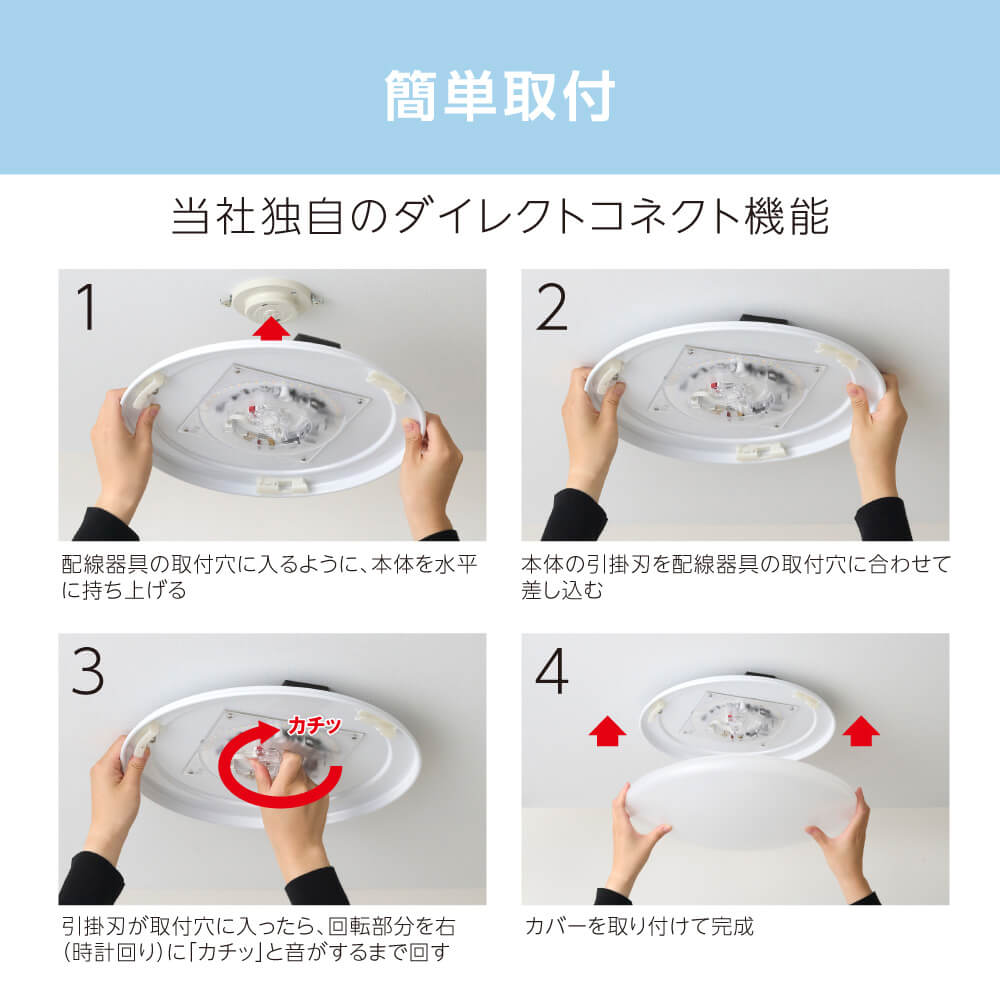 簡単取付

当社独自のダイレクトコネクト機能

1

配線器具の取付穴に入るように、本体を水平に持ち上げる

2

本体の引掛刃を配線器具の取付穴に合わせて差し込む

3

カチッ

引掛刃が取付穴に入ったら、回転部分を右(時計回り)に「カチッ」と音がするまで回す

4

カバーを取り付けて完成