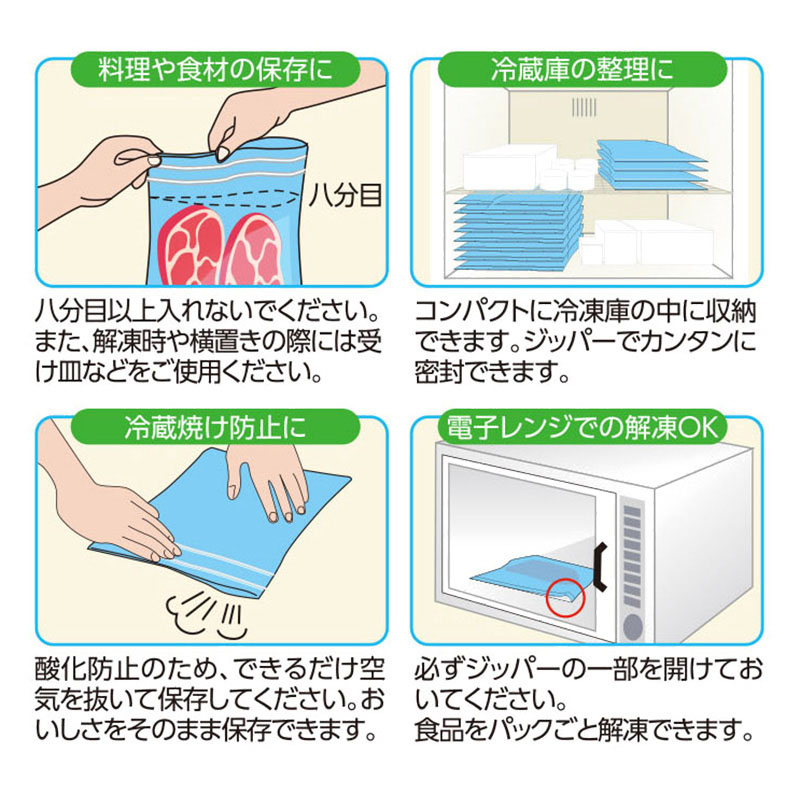 料理や食材の保存に

八分目

八分目以上入れないでください。また、解凍時や横置きの際には受け皿などをご使用ください。

冷蔵庫の整理に

コンパクトに冷凍庫の中に収納できます。ジッパーでカンタンに密封できます。

冷蔵焼け防止に

酸化防止のため、できるだけ空気を抜いて保存してください。おいしさをそのまま保存できます。

電子レンジでの解凍OK

必ずジッパーの一部を開けておいてください。
食品をパックごと解凍できます。