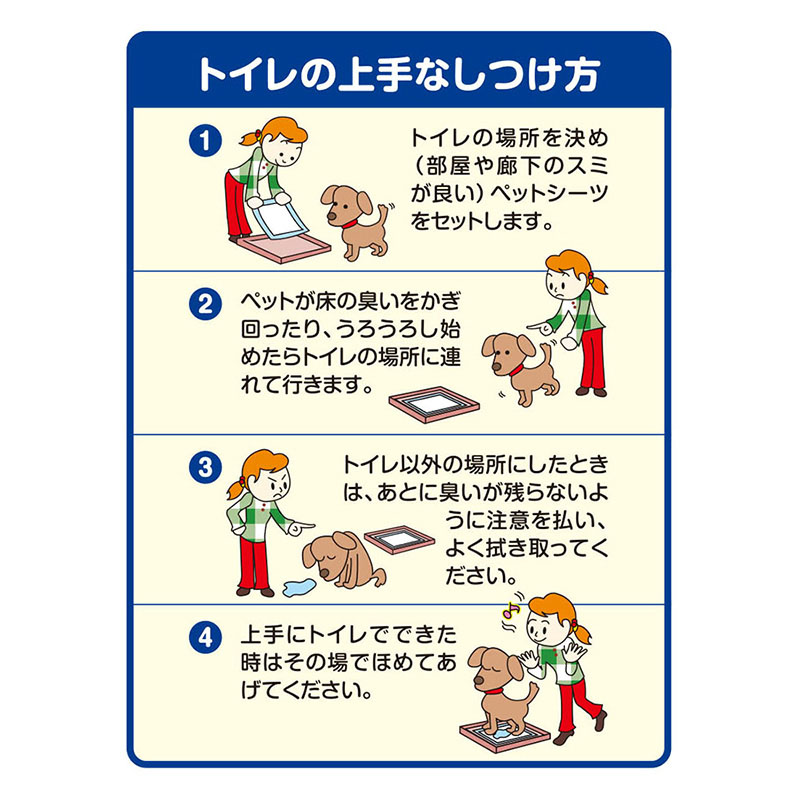 トイレの上手なしつけ方

1

トイレの場所を決め（部屋や廊下のスミが良い）ペットシーツをセットします。

2

ペットが床の臭いをかぎ回ったり、うろうろし始めたらトイレの場所に連れて行きます。

3

トイレ以外の場所にしたときは、あとに臭いが残らないように注意を払い、よく拭き取ってください。

4

上手にトイレでできた時はその場でほめてあげてください。