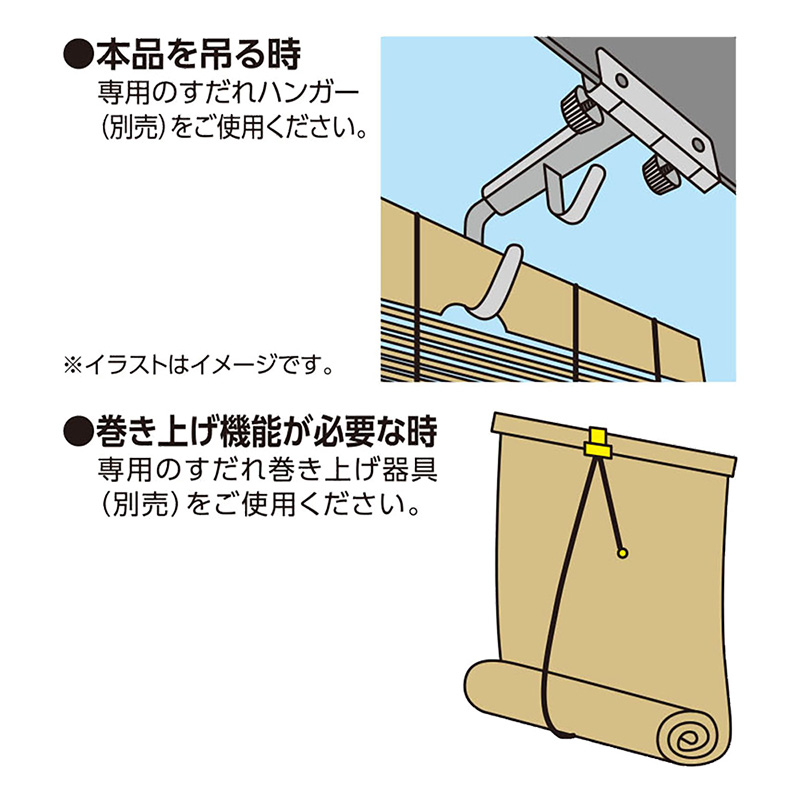 ●本品を吊る時
専用のすだれハンガー（別売）をご使用ください。

※イラストはイメージです。

●巻き上げ機能が必要な時
専用のすだれ巻き上げ器具（別売）をご使用ください。