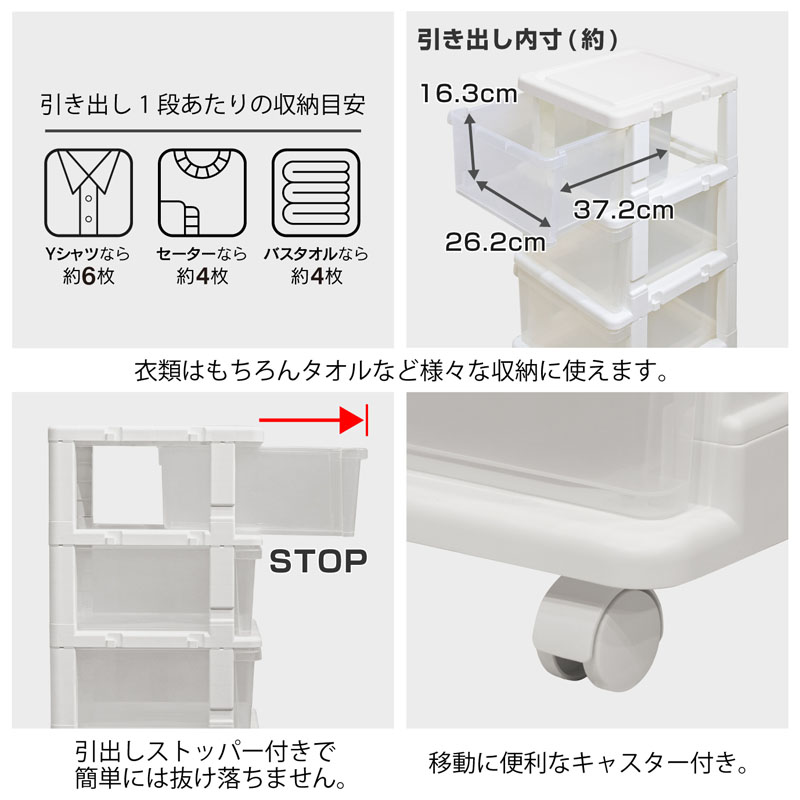 引き出し１段あたりの収納目安

Yシャツなら
約6枚

セーターなら
約4枚

バスタオルなら
約4枚

引き出し内寸（約）

16.3cm

37.2cm

26.2cm

衣類はもちろんタオルなど様々な収納に使えます。

STOP

引出しストッパー付きで
簡単には抜け落ちません。

移動に便利なキャスター付き。