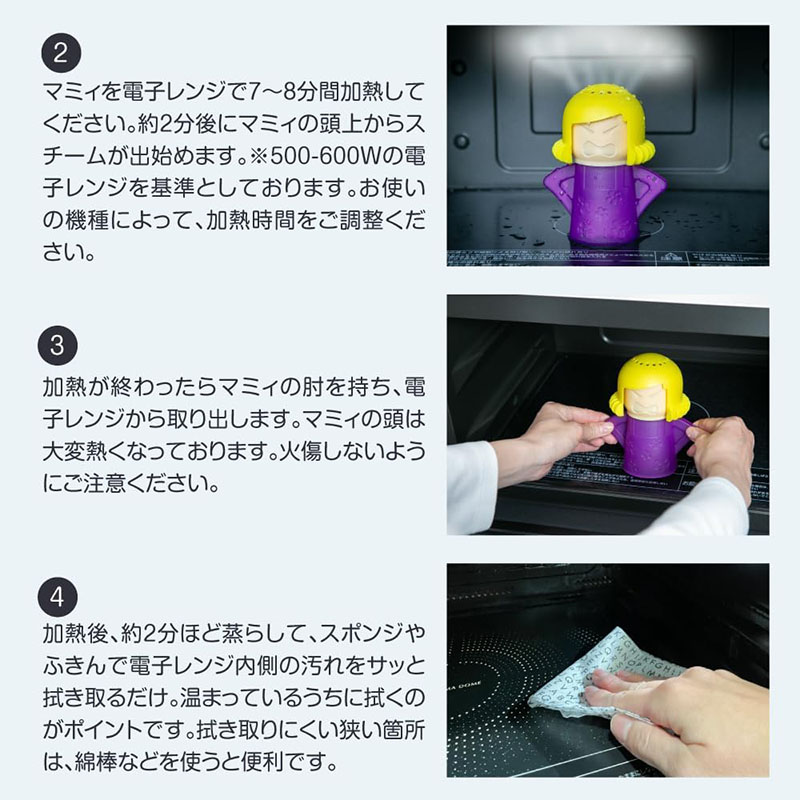 2
マミィを電子レンジで7～8分間加熱してください。約2分後にマミィの頭上からスチームが出始めます。※500-600Wの電子レンジを基準としております。お使いの機種によって、加熱時間をご調整ください。

3
加熱が終わったらマミィの肘を持ち、電子レンジから取り出します。マミィの頭は大変熱くなっております。火傷しないようにご注意ください。

4
加熱後、約2分ほど蒸らして、スポンジやふきんで電子レンジ内側の汚れをサッと拭き取るだけ。温まっているうちに拭くのがポイントです。拭き取りにくい狭い箇所は、綿棒などを使うと便利です。