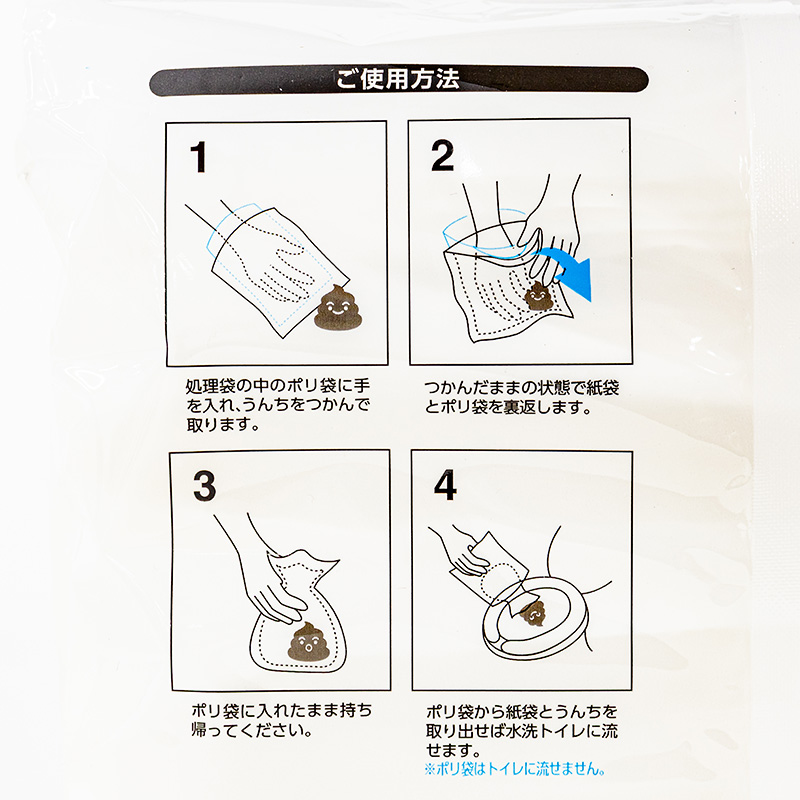 ご使用方法

1

処理袋の中のポリ袋に手を入れ、うんちをつかんで取ります。

2

つかんだままの状態で紙袋とポリ袋を裏返します。

3

ポリ袋に入れたまま持ち帰ってください。

4

ポリ袋から紙袋とうんちを取り出せば水洗トイレに流せます。
※ポリ袋はトイレに流せません。