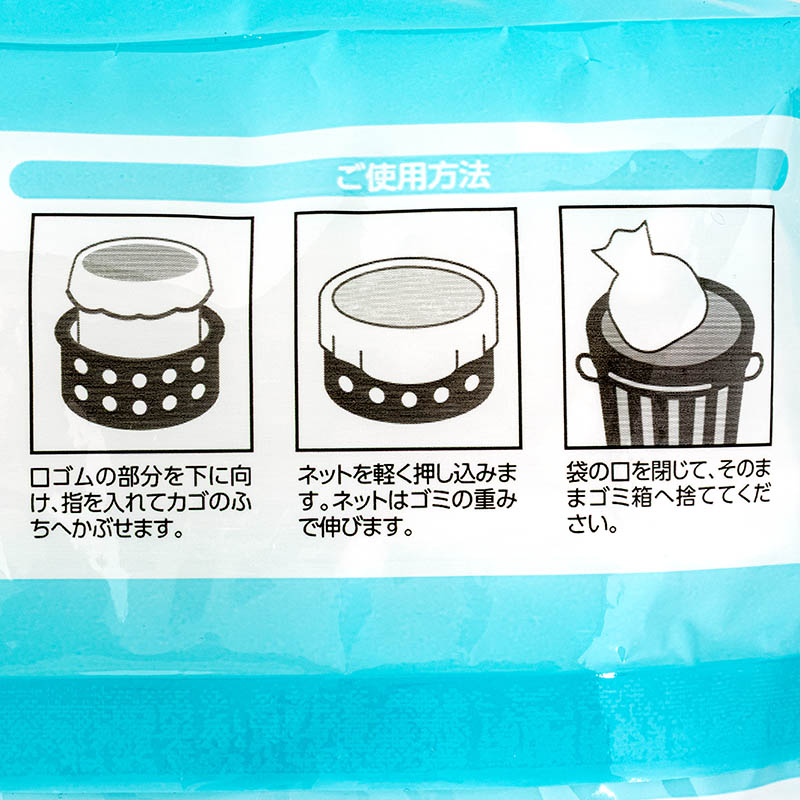 ご使用方法

口ゴムの部分を下に向け、指を入れてカゴのふちへかぶせます。

ネットを軽く押し込みます。ネットはゴミの重みで伸びます。

袋の口を閉じて、そのままゴミ箱へ捨ててください。