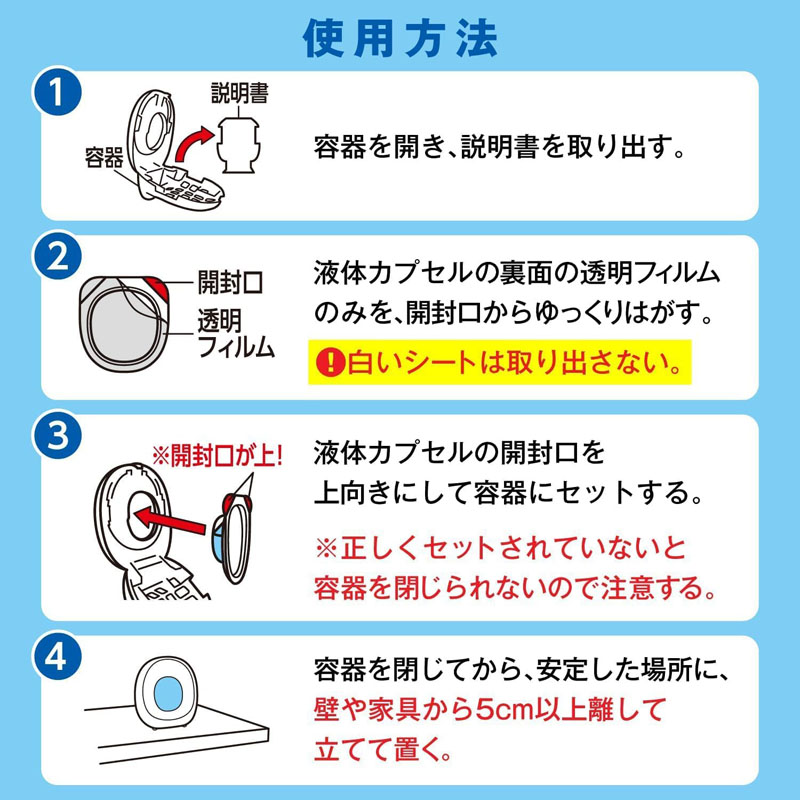 使用方法

1

説明書

容器

容器を開き、説明書を取り出す。

2

開封口

透明フィルム

液体カプセルの裏面の透明フィルムのみを、開封口からゆっくりはがす。

!白いシートは取り出さない。

3

※開封口が上!

液体カプセルの開封口を上向きにして容器にセットする。

※正しくセットされていないと容器を閉じられないので注意する。

4

容器を閉じてから、安定した場所に、壁や家具から5cm以上離して立てて置く。