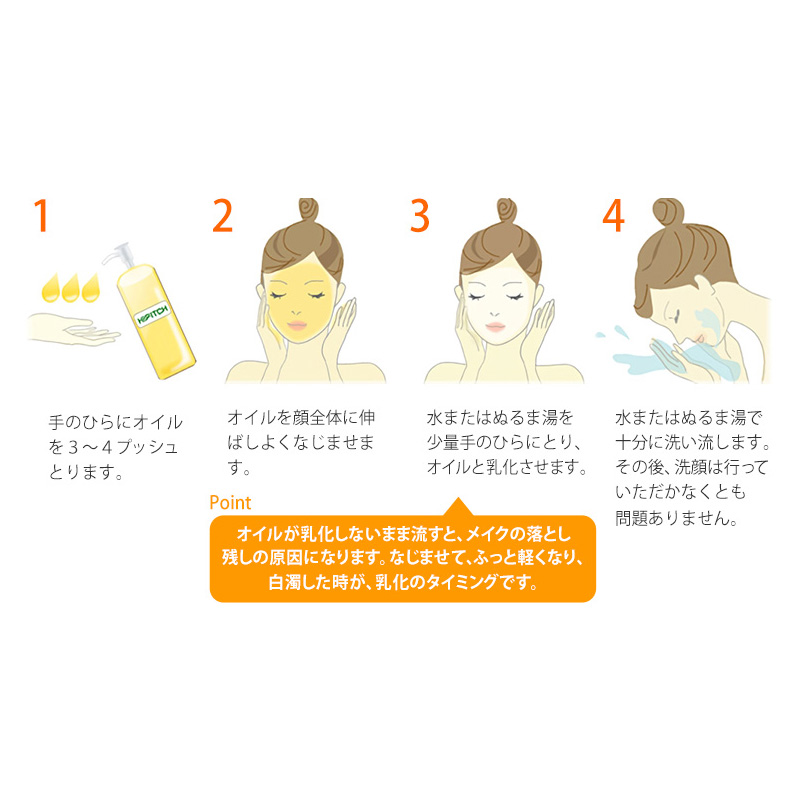 1

HIPITCH

手のひらにオイルを３～４プッシュとります。

2

オイルを顔全体に伸ばしよくなじませます。

3

水またはぬるま湯を少量手のひらにとり、オイルと乳化させます。

4

水またはぬるま湯で十分に洗い流します。その後、洗顔は行っていただかなくとも問題ありません。

Point

オイルが乳化しないまま流すと、メイクの落とし残しの原因になります。なじませて、ふっと軽くなり、白濁した時が、乳化のタイミングです。