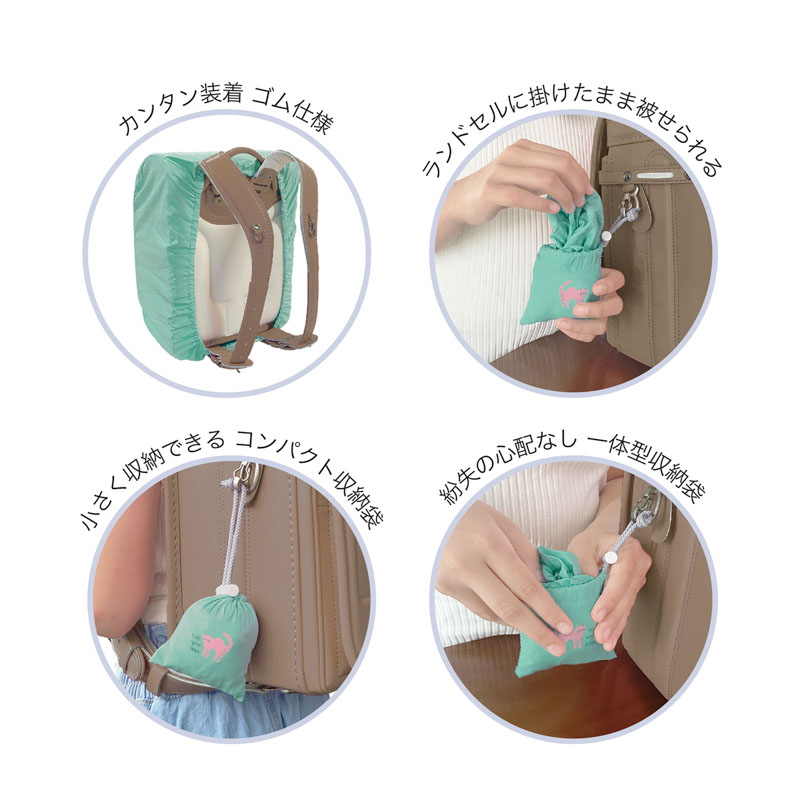 カンタン装着 ゴム仕様

ランドセルに掛けたまま被せられる

小さく収納できる コンパクト収納袋

紛失の心配なし 一体型収納袋