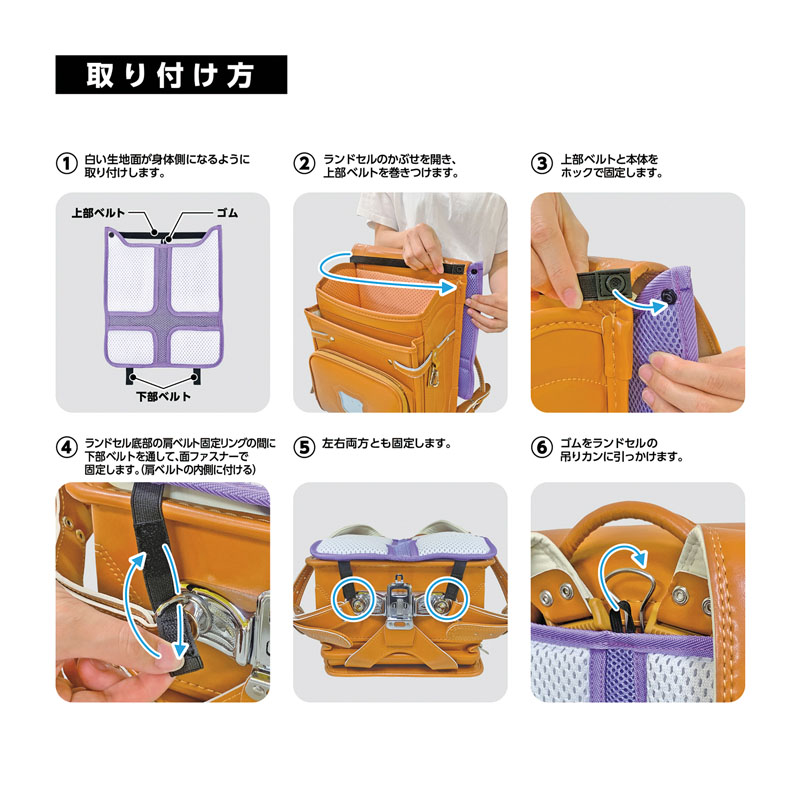 取り付け方

① 白い生地面が身体側になるように取り付けします。

上部ベルト
ゴム
下部ベルト

② ランドセルのかぶせを開き、上部ベルトを巻きつけます。

③ 上部ベルトと本体をホックで固定します。

④ ランドセル底部の肩ベルト固定リングの間に下部ベルトを通して、面ファスナーで固定します。(肩ベルトの内側に付ける)

⑤ 左右両方とも固定します。

⑥ ゴムをランドセルの吊りカンに引っかけます。