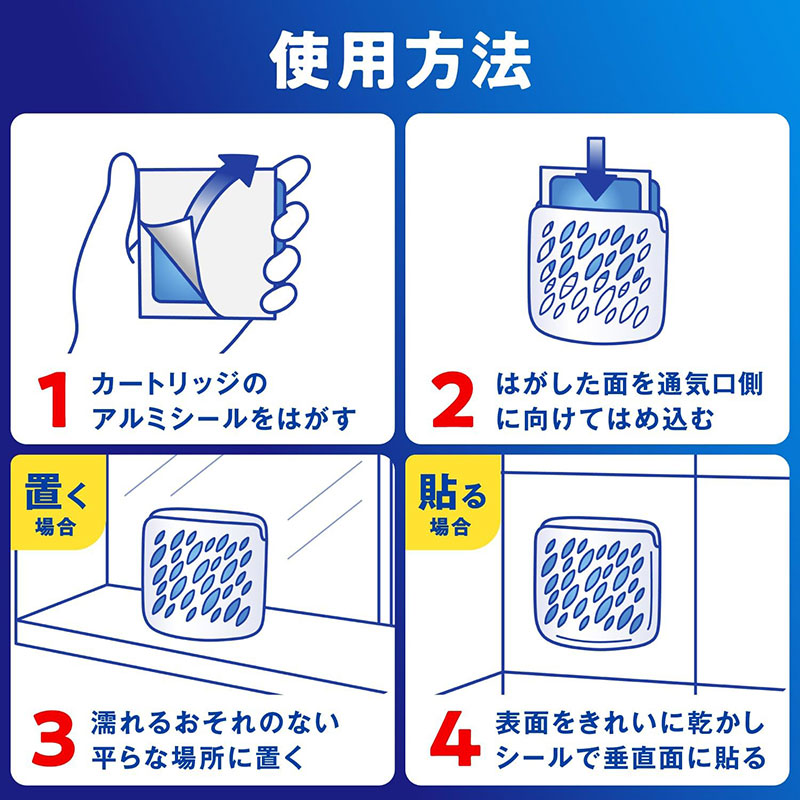 使用方法

1 カートリッジのアルミシールをはがす

2 はがした面を通気口側に向けてはめ込む

置く場合

3 濡れるおそれのない平らな場所に置く

貼る場合

4 表面をきれいに乾かしシールで垂直面に貼る