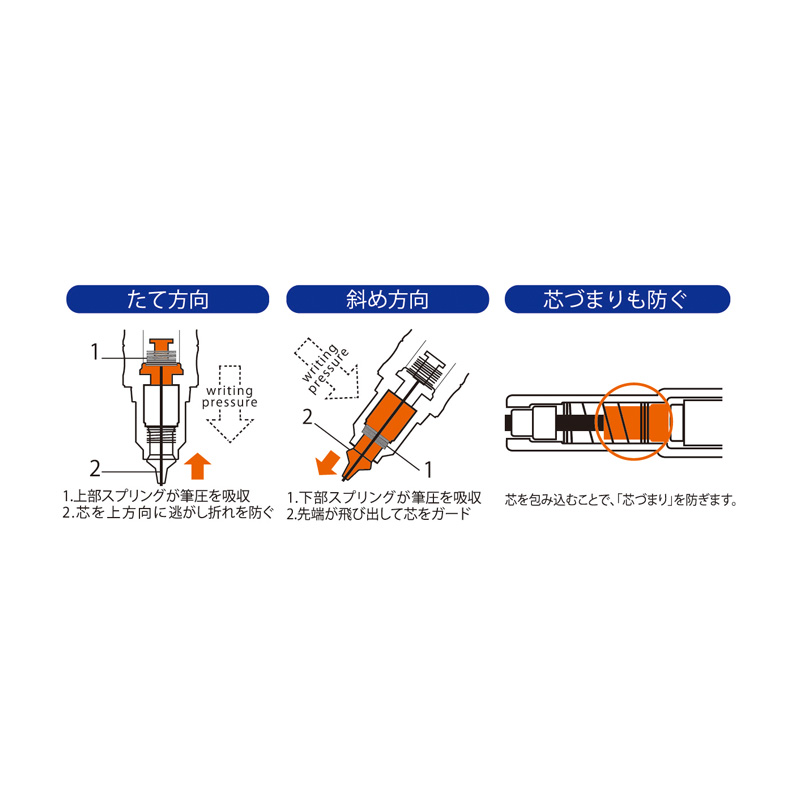 たて方向

1

writing pressure

2

1.上部スプリングが筆圧を吸収
2.芯を上方向に逃がし折れを防ぐ

斜め方向

writing pressure

2

1

1.下部スプリングが筆圧を吸収
2.先端が飛び出して芯をガード

芯づまりも防ぐ

芯を包み込むことで、「芯づまり」を防ぎます。