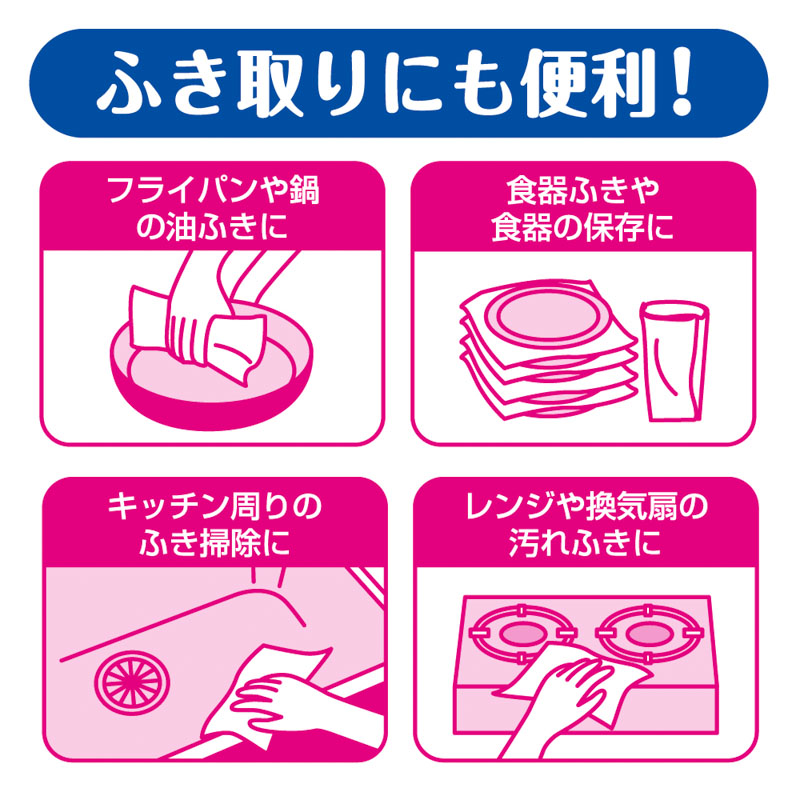 ふき取りにも便利！

フライパンや鍋の油ふきに

食器ふきや食器の保存に

キッチン周りのふき掃除に

レンジや換気扇の汚れふきに