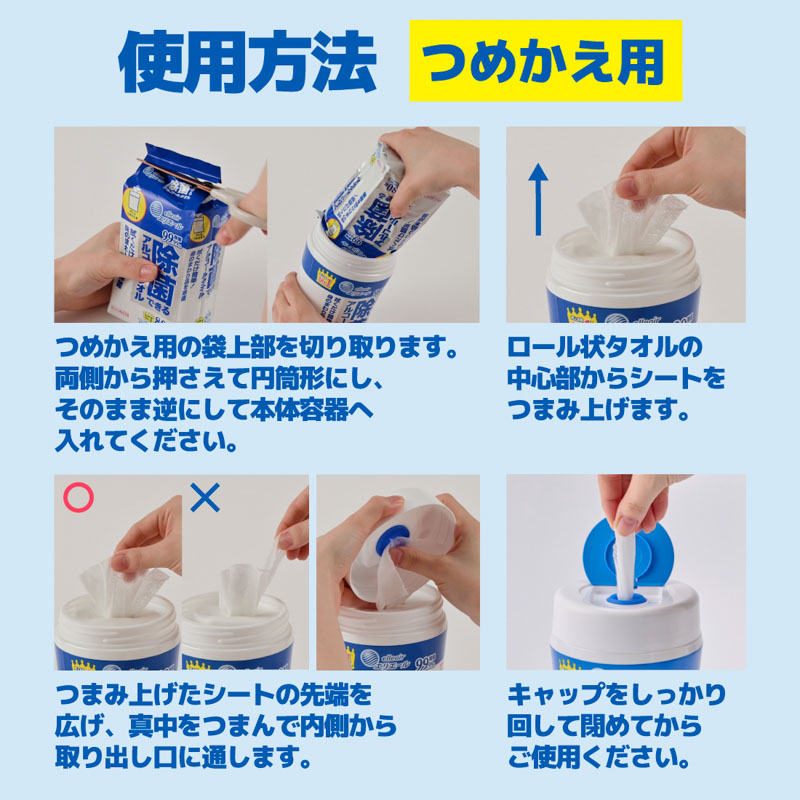 使用方法 つめかえ用

つめかえ用の袋上部を切り取ります。両側から押さえて円筒形にし、そのまま逆にして本体容器へ入れてください。

ロール状タオルの中心部からシートをつまみ上げます。

○ ×

つまみ上げたシートの先端を広げ、真中をつまんで内側から取り出し口に通します。

キャップをしっかり回して閉めてからご使用ください。