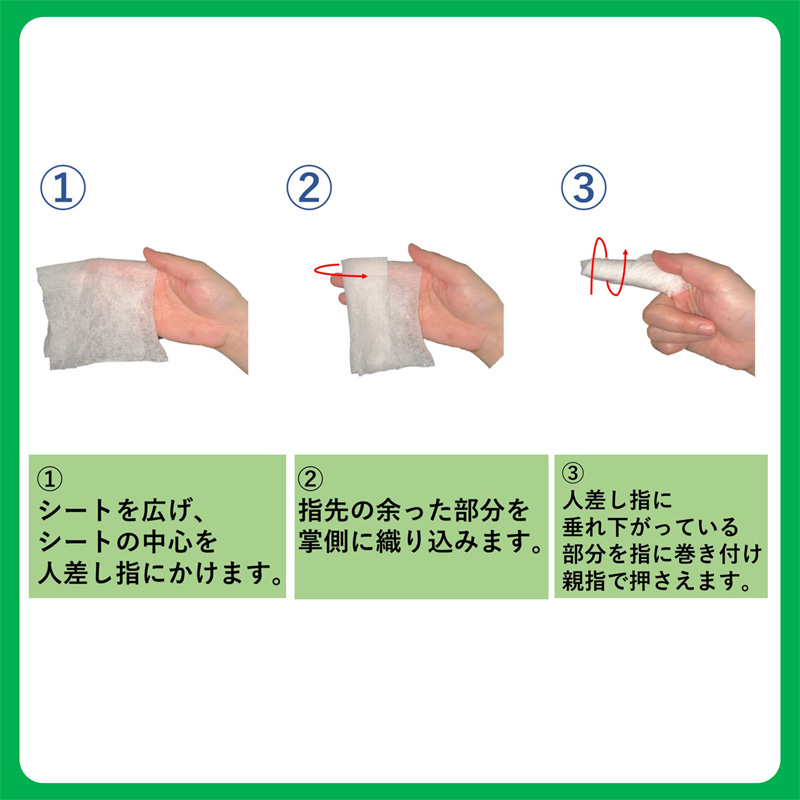 ①

②

③

①
シートを広げ、
シートの中心を
人差し指にかけます。

②
指先の余った部分を
掌側に織り込みます。

③
人差し指に
垂れ下がっている
部分を指に巻き付け
親指で押さえます。