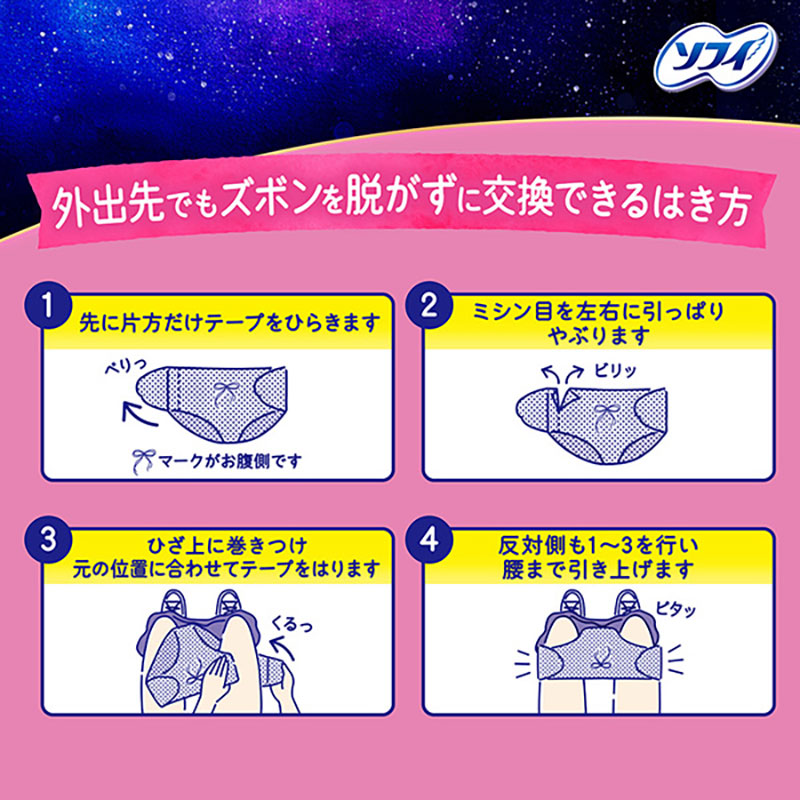 ソフィ

外出先でもズボンを脱がずに交換できるはき方

1
先に片方だけテープをひらきます

ぺりっ

マークがお腹側です

2
ミシン目を左右に引っぱり
やぶります

ビリッ

3
ひざ上に巻きつけ
元の位置に合わせてテープをはります

くるっ

4
反対側も1〜3を行い
腰まで引き上げます

ピタッ