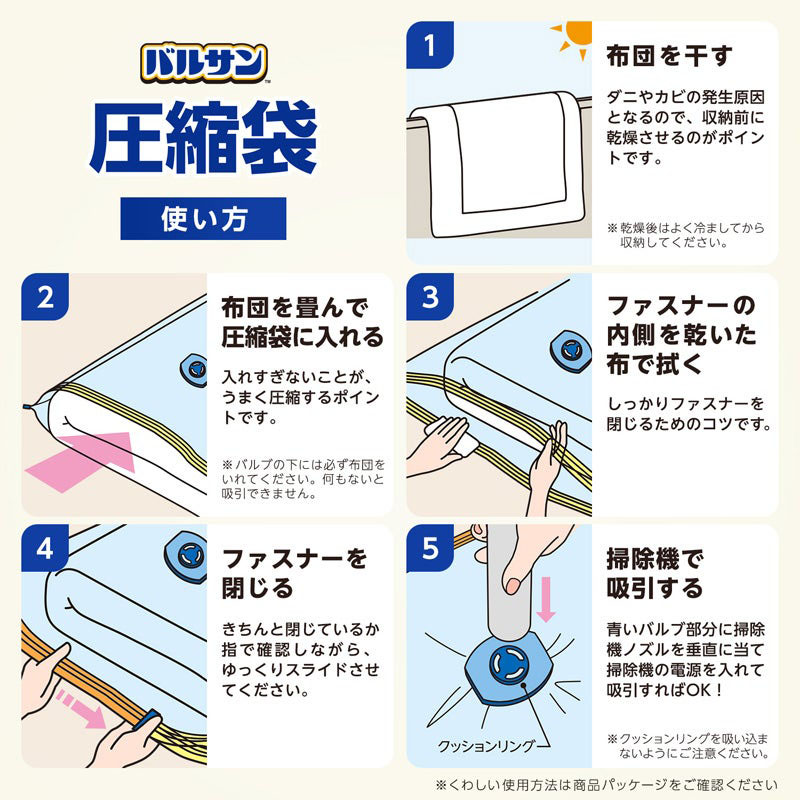 バルサン™

圧縮袋

使い方

1

布団を干す

ダニやカビの発生原因となるので、収納前に乾燥させるのがポイントです。

※乾燥後はよく冷ましてから収納してください。

2

布団を畳んで圧縮袋に入れる

入れすぎないことが、うまく圧縮するポイントです。

※バルブの下には必ず布団をいれてください。何もないと吸引できません。

3

ファスナーの内側を乾いた布で拭く

しっかりファスナーを閉じるためのコツです。

4

ファスナーを閉じる

きちんと閉じているか指で確認しながら、ゆっくりスライドさせてください。

5

掃除機で吸引する

青いバルブ部分に掃除機ノズルを垂直に当て掃除機の電源を入れて吸引すればOK！

クッションリング

※クッションリングを吸い込まないようにご注意ください。

※くわしい使用方法は商品パッケージをご確認ください