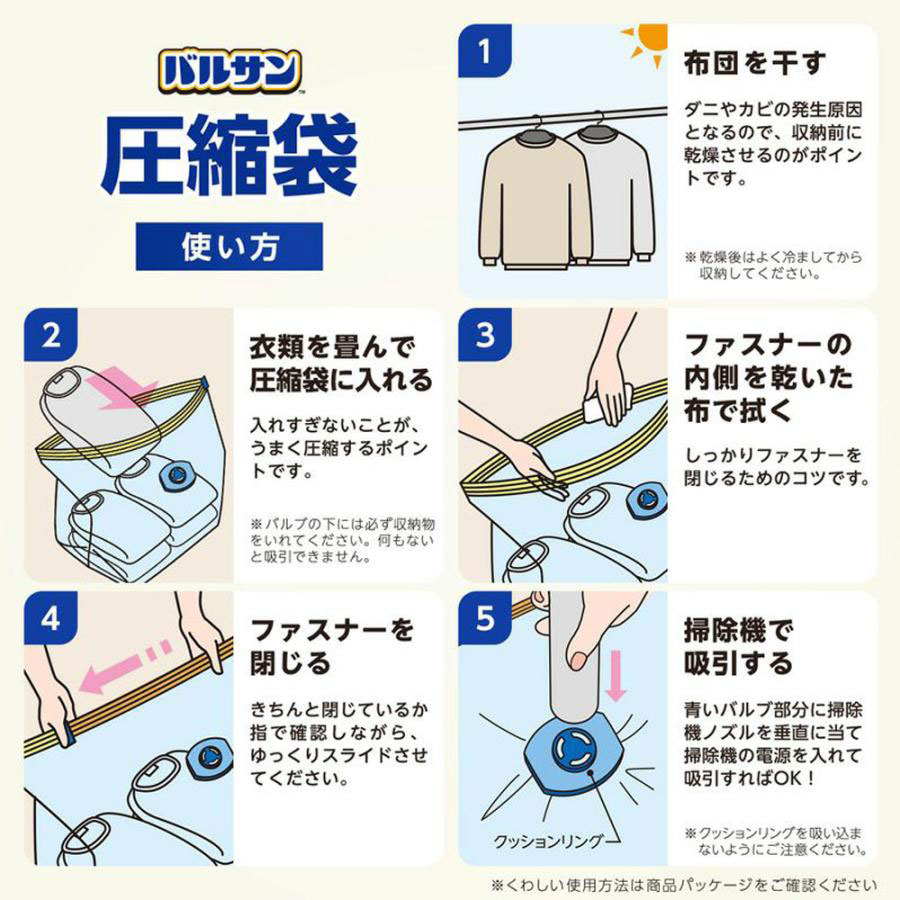 バルサン™

圧縮袋

使い方

1

布団を干す

ダニやカビの発生原因となるので、収納前に乾燥させるのがポイントです。

※乾燥後はよく冷ましてから収納してください。

2

衣類を畳んで圧縮袋に入れる

入れすぎないことが、うまく圧縮するポイントです。

※バルブの下には必ず収納物をいれてください。何もないと吸引できません。

3

ファスナーの内側を乾いた布で拭く

しっかりファスナーを閉じるためのコツです。

4

ファスナーを閉じる

きちんと閉じているか指で確認しながら、ゆっくりスライドさせてください。

5

掃除機で吸引する

青いバルブ部分に掃除機ノズルを垂直に当て掃除機の電源を入れて吸引すればOK！

クッションリング

※クッションリングを吸い込まないようにご注意ください。

※くわしい使用方法は商品パッケージをご確認ください