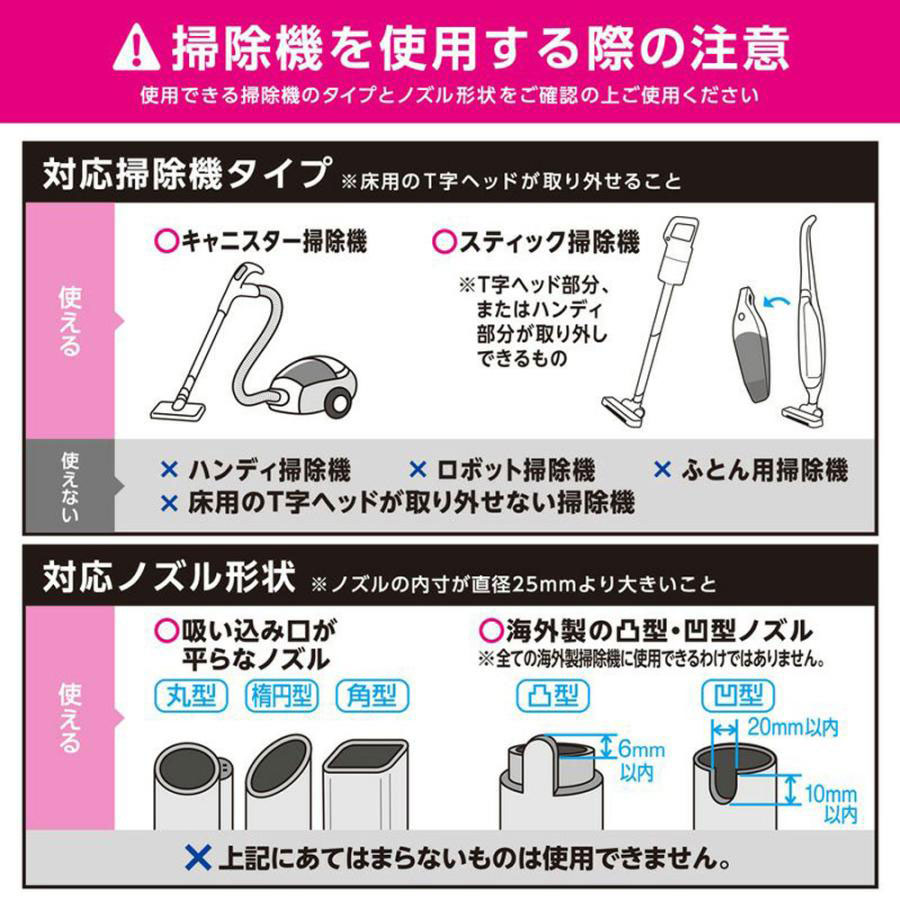 掃除機を使用する際の注意

使用できる掃除機のタイプとノズル形状をご確認の上ご使用ください

対応掃除機タイプ ※床用のT字ヘッドが取り外せること

使える

○キャニスター掃除機

○スティック掃除機

※T字ヘッド部分、またはハンディ部分が取り外しできるもの

使えない

× ハンディ掃除機 × ロボット掃除機 × ふとん用掃除機

× 床用のT字ヘッドが取り外せない掃除機

対応ノズル形状 ※ノズルの内寸が直径25mmより大きいこと

使える

○吸い込み口が平らなノズル

丸型 楕円型 角型

○海外製の凸型・凹型ノズル

※全ての海外製掃除機に使用できるわけではありません。

凸型

6mm以内

凹型

20mm以内

10mm以内

× 上記にあてはまらないものは使用できません。