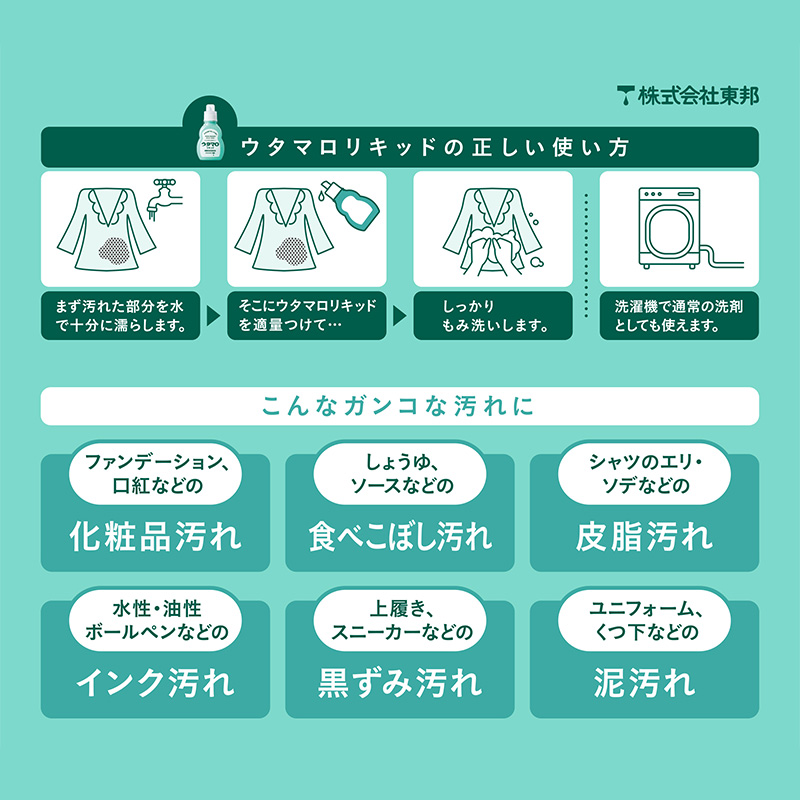 株式会社東邦

ウタマロ

ウタマロリキッドの正しい使い方

まず汚れた部分を水で十分に濡らします。

そこにウタマロリキッドを適量つけて…

しっかりもみ洗いします。

洗濯機で通常の洗剤としても使えます。

こんなガンコな汚れに

ファンデーション、口紅などの
化粧品汚れ

しょうゆ、ソースなどの
食べこぼし汚れ

シャツのエリ・ソデなどの
皮脂汚れ

水性・油性ボールペンなどの
インク汚れ

上履き、スニーカーなどの
黒ずみ汚れ

ユニフォーム、くつ下などの
泥汚れ