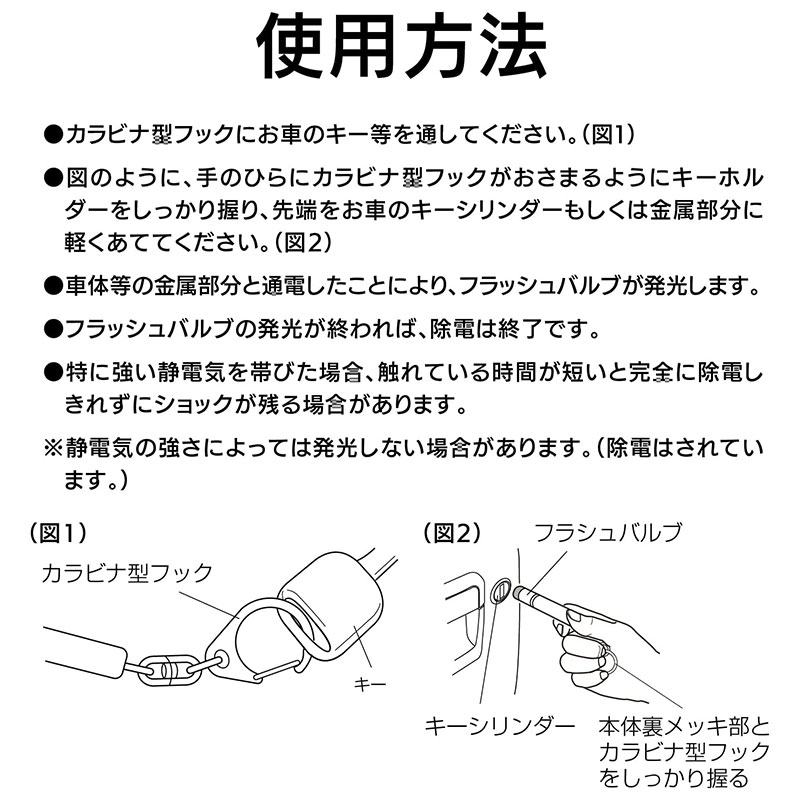 使用方法

●カラビナ型フックにお車のキー等を通してください。(図1)

●図のように、手のひらにカラビナ型フックがおさまるようにキーホルダーをしっかり握り、先端をお車のキーシリンダーもしくは金属部分に軽くあててください。(図2)

●車体等の金属部分と通電したことにより、フラッシュバルブが発光します。

●フラッシュバルブの発光が終われば、除電は終了です。

●特に強い静電気を帯びた場合、触れている時間が短いと完全に除電しきれずにショックが残る場合があります。

※静電気の強さによっては発光しない場合があります。(除電はされています。)

(図1)
カラビナ型フック
キー

(図2)
フラシュバルブ
キーシリンダー
本体裏メッキ部とカラビナ型フックをしっかり握る