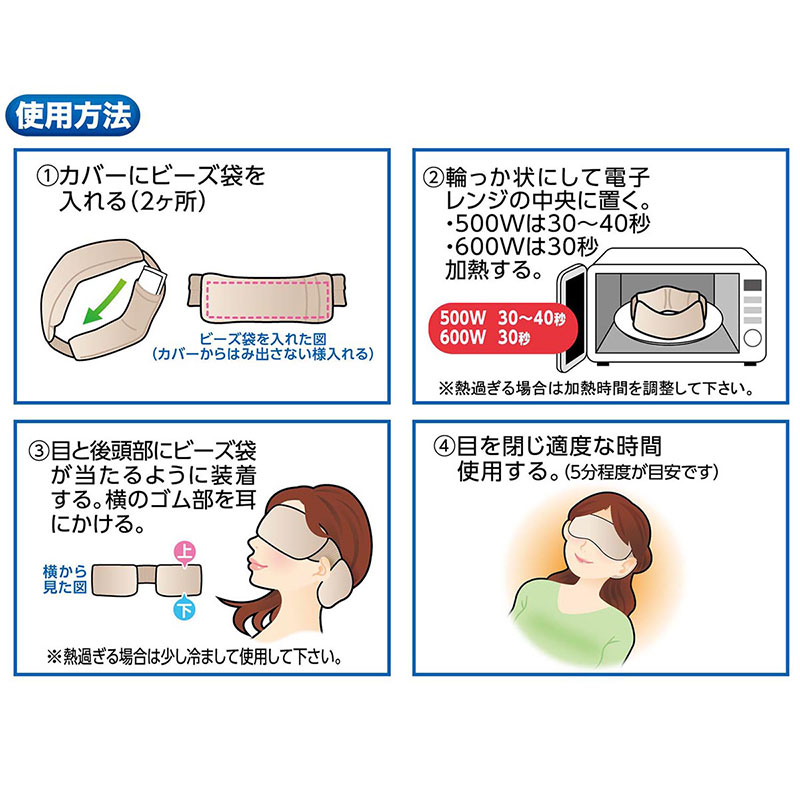 使用方法

①カバーにビーズ袋を入れる(2ヶ所)

ビーズ袋を入れた図
(カバーからはみ出さない様入れる)

②輪っか状にして電子レンジの中央に置く。
・500Wは30～40秒
・600Wは30秒
加熱する。

500W 30～40秒
600W 30秒

※熱過ぎる場合は加熱時間を調整して下さい。

③目と後頭部にビーズ袋が当たるように装着する。横のゴム部を耳にかける。

横から見た図

上

下

※熱過ぎる場合は少し冷まして使用して下さい。

④目を閉じ適度な時間使用する。(5分程度が目安です)