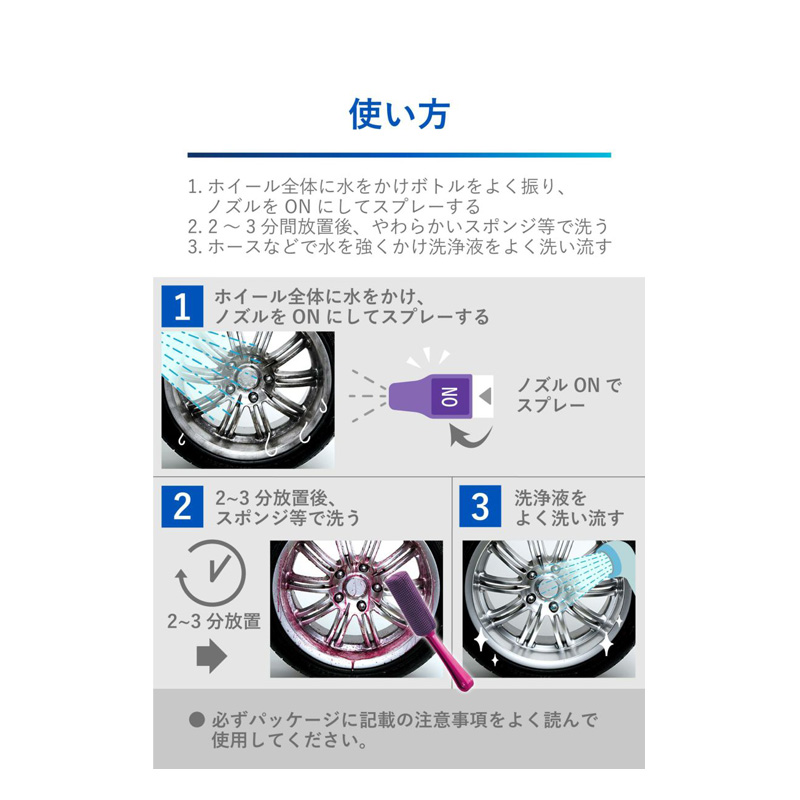 使い方

1. ホイール全体に水をかけボトルをよく振り、ノズルを ON にしてスプレーする
2. 2 ～ 3 分間放置後、やわらかいスポンジ等で洗う
3. ホースなどで水を強くかけ洗浄液をよく洗い流す

1 ホイール全体に水をかけ、ノズルを ON にしてスプレーする

ON

ノズル ON でスプレー

2 2~3 分放置後、スポンジ等で洗う

2~3 分放置

3 洗浄液をよく洗い流す

● 必ずパッケージに記載の注意事項をよく読んで使用してください。