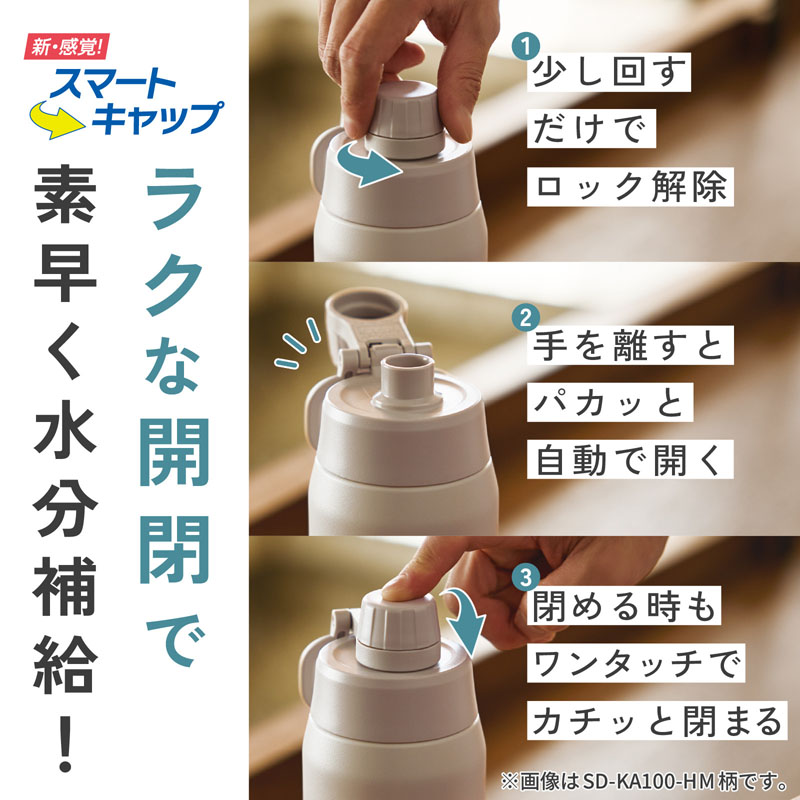 新・感覚!
スマートキャップ

ラクな開閉で

素早く水分補給!

1 少し回すだけでロック解除

2 手を離すとパカッと自動で開く

3 閉める時もワンタッチでカチッと閉まる

※画像はSD-KA100-HM柄です。