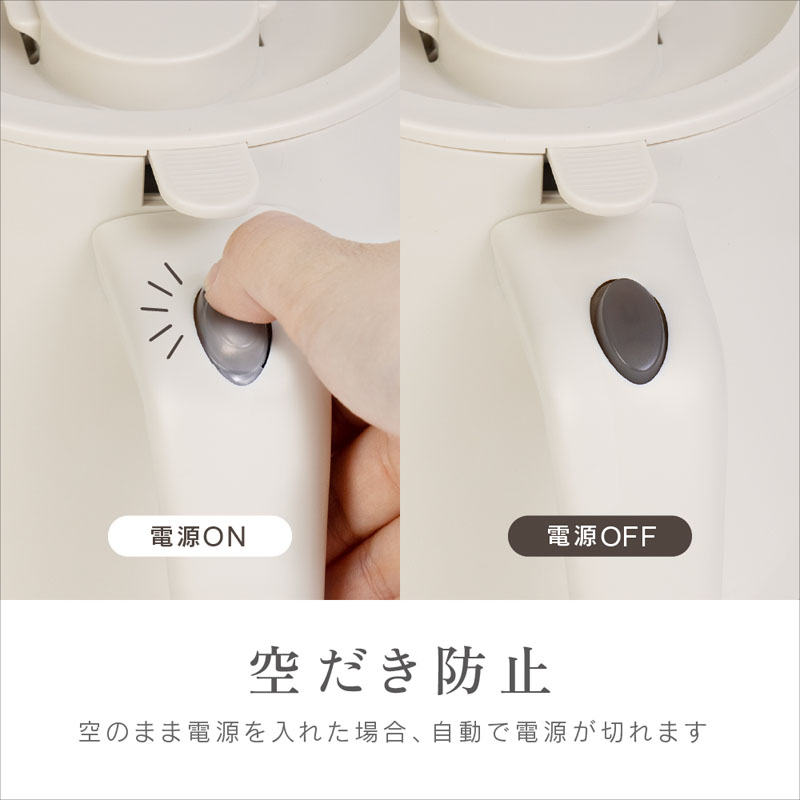 電源ON

電源OFF

空だき防止

空のまま電源を入れた場合、自動で電源が切れます