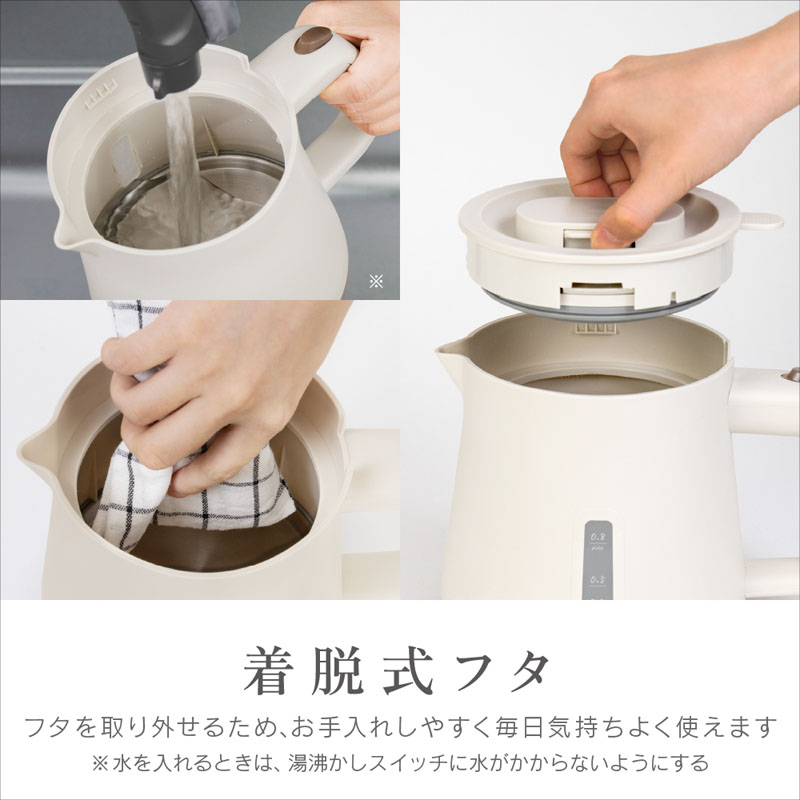 ※

0.8
MAX

0.5

着脱式フタ

フタを取り外せるため、お手入れしやすく毎日気持ちよく使えます

※水を入れるときは、湯沸かしスイッチに水がかからないようにする