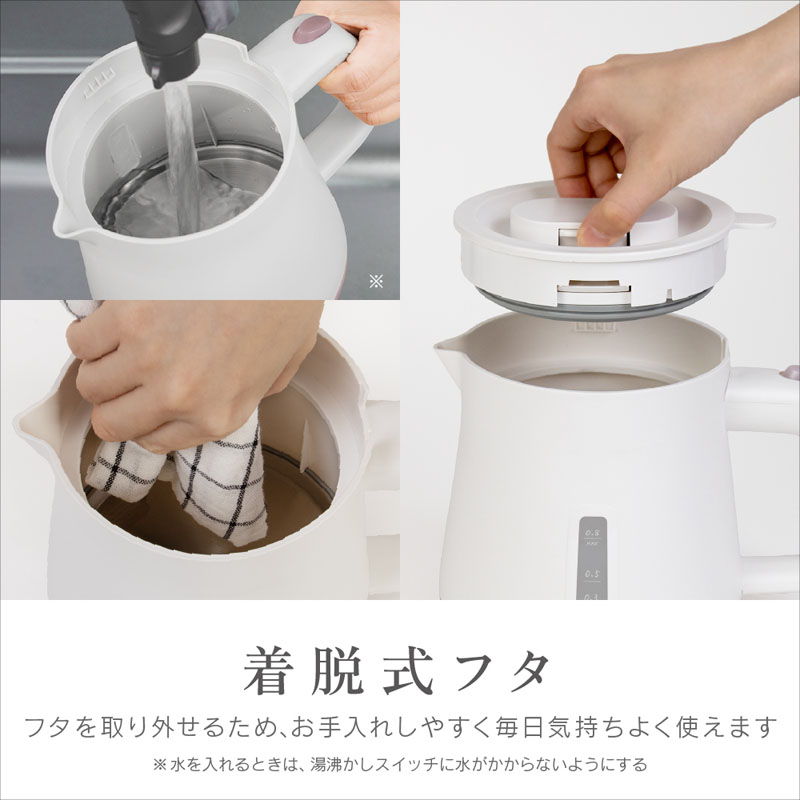 ※

0.8
MAX

0.5

0.3

着脱式フタ

フタを取り外せるため、お手入れしやすく毎日気持ちよく使えます

※水を入れるときは、湯沸かしスイッチに水がかからないようにする