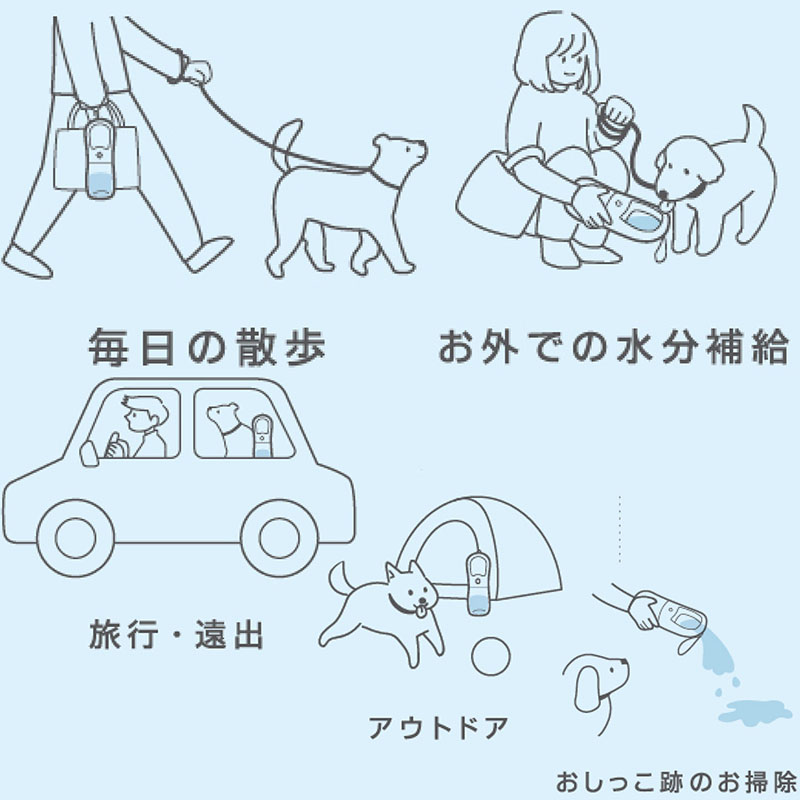 毎日の散歩

お外での水分補給

旅行・遠出

アウトドア

おしっこ跡のお掃除