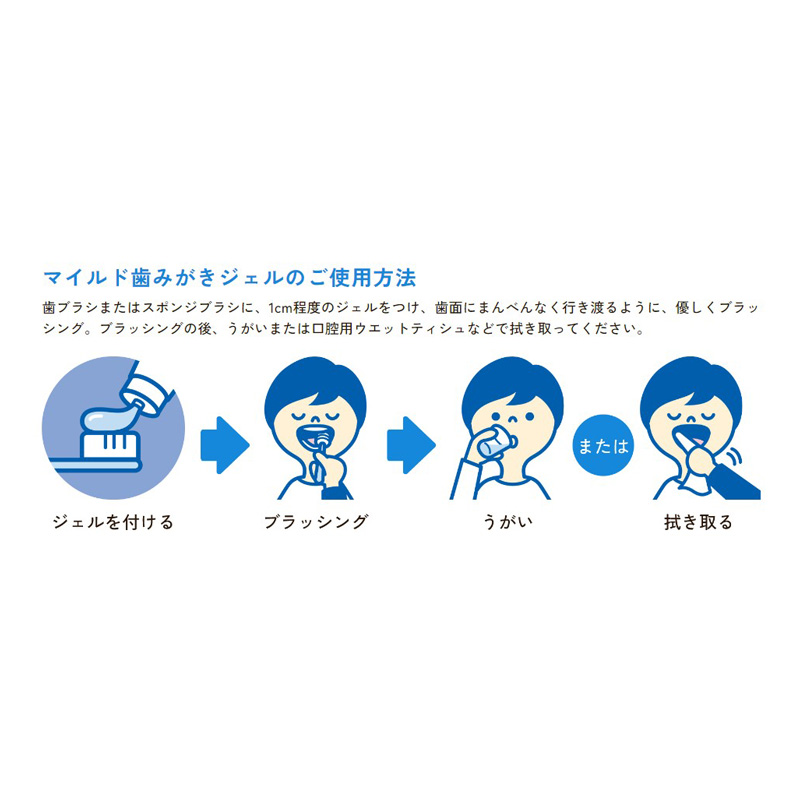 マイルド歯みがきジェルのご使用方法

歯ブラシまたはスポンジブラシに、1cm程度のジェルをつけ、歯面にまんべんなく行き渡るように、優しくブラッシング。ブラッシングの後、うがいまたは口腔用ウエットティシュなどで拭き取ってください。

ジェルを付ける

ブラッシング

うがい

または

拭き取る