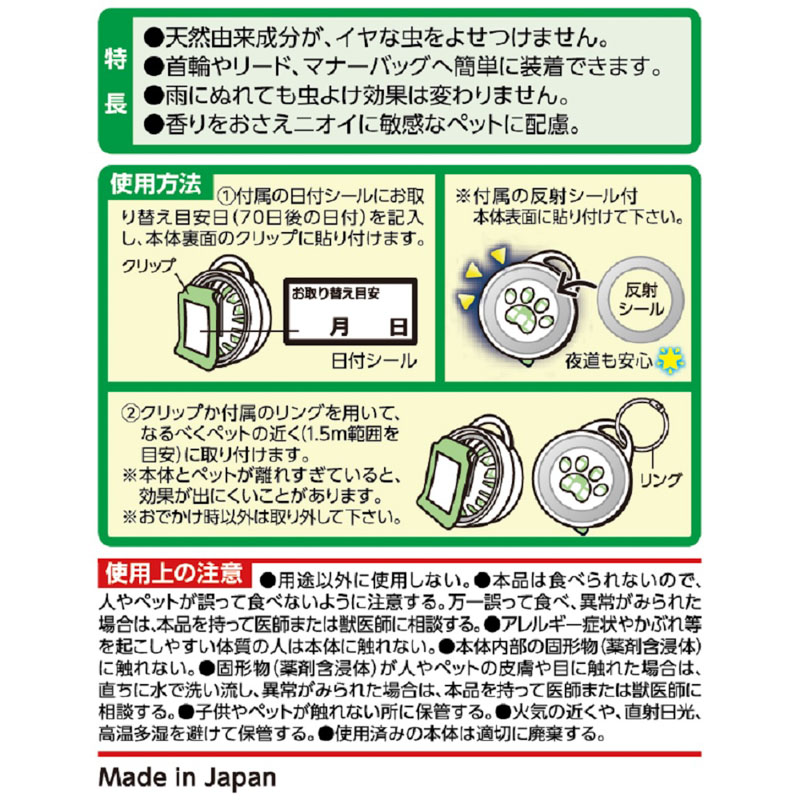 特長

●天然由来成分が、イヤな虫をよせつけません。
●首輪やリード、マナーバッグへ簡単に装着できます。
●雨にぬれても虫よけ効果は変わりません。
●香りをおさえニオイに敏感なペットに配慮。

使用方法

①付属の日付シールにお取り替え目安日(70日後の日付)を記入し、本体裏面のクリップに貼り付けます。

クリップ

お取り替え目安
月 日

日付シール

※付属の反射シール付
本体表面に貼り付けて下さい。

反射シール

夜道も安心

②クリップか付属のリングを用いて、なるべくペットの近く(1.5m範囲を目安)に取り付けます。
※本体とペットが離れすぎていると、効果が出にくいことがあります。
※おでかけ時以外は取り外して下さい。

リング

使用上の注意 ●用途以外に使用しない。●本品は食べられないので、人やペットが誤って食べないように注意する。万一誤って食べ、異常がみられた場合は、本品を持って医師または獣医師に相談する。●アレルギー症状やかぶれ等を起こしやすい体質の人は本体に触れない。●本体内部の固形物(薬剤含浸体)に触れない。●固形物(薬剤含浸体)が人やペットの皮膚や目に触れた場合は、直ちに水で洗い流し、異常がみられた場合は、本品を持って医師または獣医師に相談する。●子供やペットが触れない所に保管する。●火気の近くや、直射日光、高温多湿を避けて保管する。●使用済みの本体は適切に廃棄する。

Made in Japan